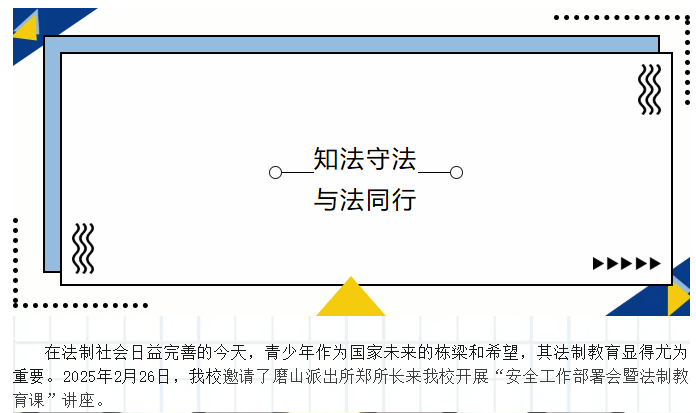 知法守法
与法同行

在法制社会日益完善的今天，青少年作为国家未来的栋梁和希望，其法制教育显得尤为重要。2025年2月26日，我校邀请了磨山派出所郑所长来我校开展“安全工作部署会暨法制教育课”讲座。